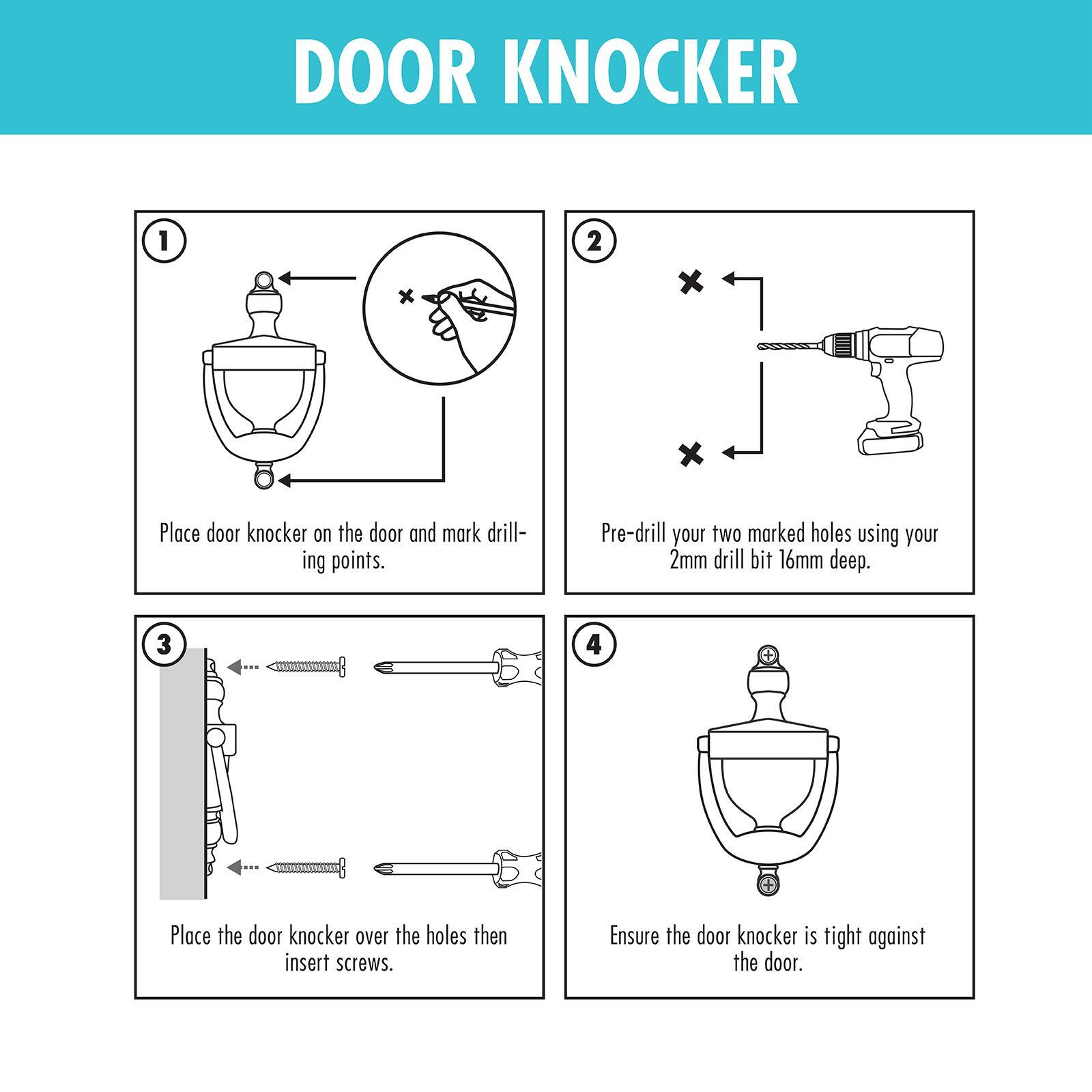 DOOR KNOCKER

1

Place door knocker on the door and mark drilling points.

2

Pre-drill your two marked holes using your 2mm drill bit 16mm deep.

3

Place the door knocker over the holes then insert screws.

4

Ensure the door knocker is tight against the door.