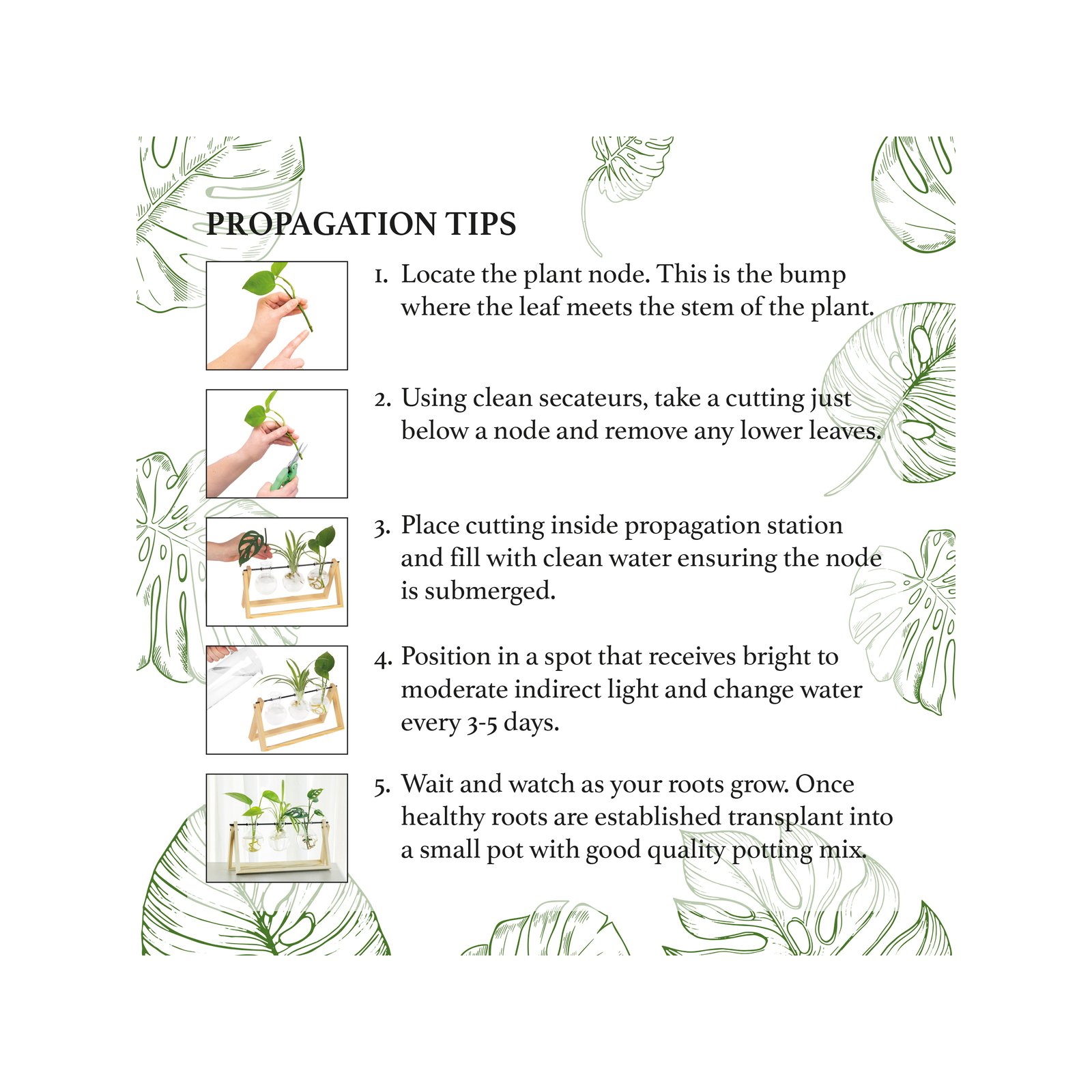 PROPAGATION TIPS

1. Locate the plant node. This is the bump where the leaf meets the stem of the plant.

2. Using clean secateurs, take a cutting just below a node and remove any lower leaves.

3. Place cutting inside propagation station and fill with clean water ensuring the node is submerged.

4. Position in a spot that receives bright to moderate indirect light and change water every 3-5 days.

5. Wait and watch as your roots grow. Once healthy roots are established transplant into a small pot with good quality potting mix.