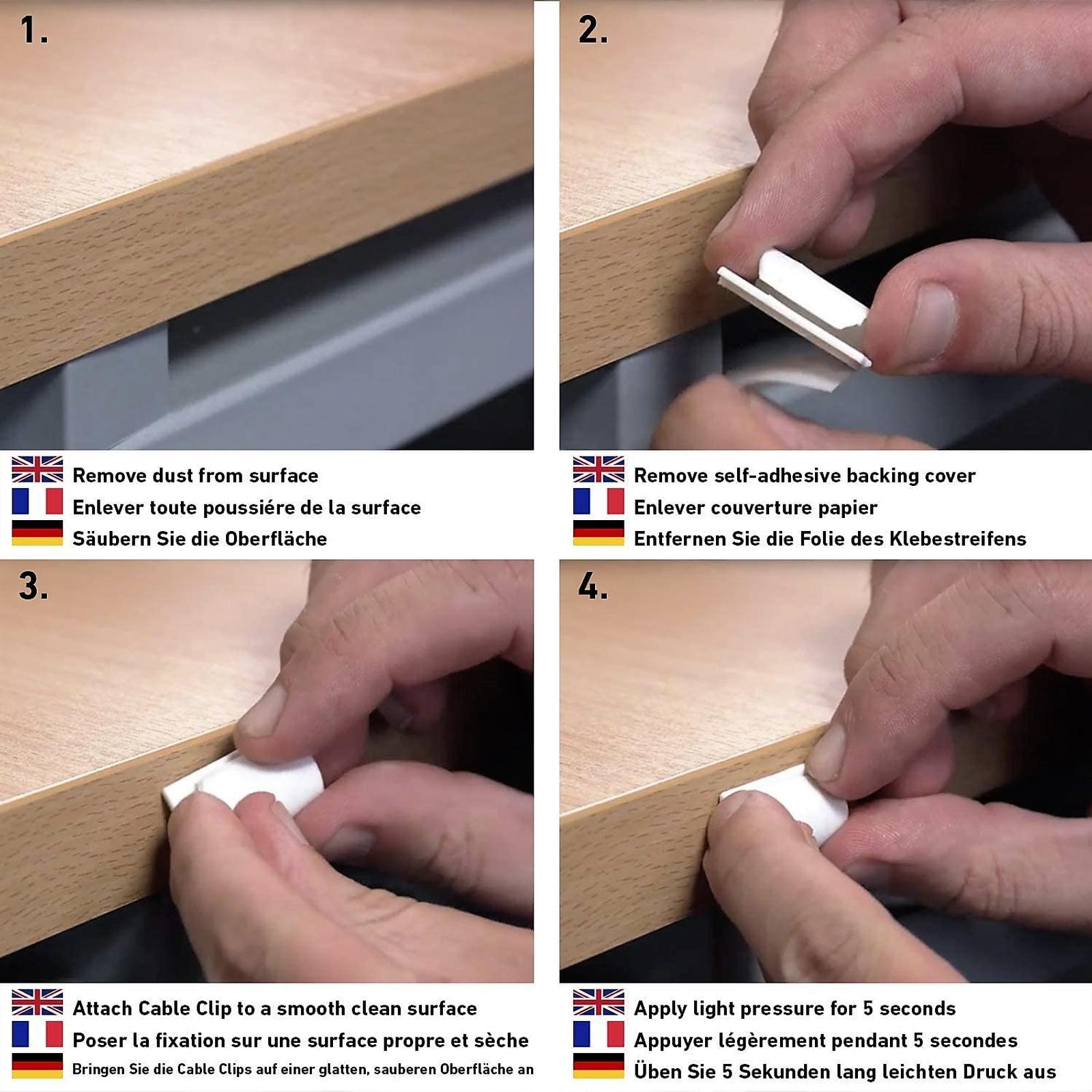 1.

Remove dust from surface
Enlever toute poussiére de la surface
Säubern Sie die Oberfläche

2.

Remove self-adhesive backing cover
Enlever couverture papier
Entfernen Sie die Folie des Klebestreifens

3.

Attach Cable Clip to a smooth clean surface
Poser la fixation sur une surface propre et sèche
Bringen Sie die Cable Clips auf einer glatten, sauberen Oberfläche an

4.

Apply light pressure for 5 seconds
Appuyer légèrement pendant 5 secondes
Üben Sie 5 Sekunden lang leichten Druck aus