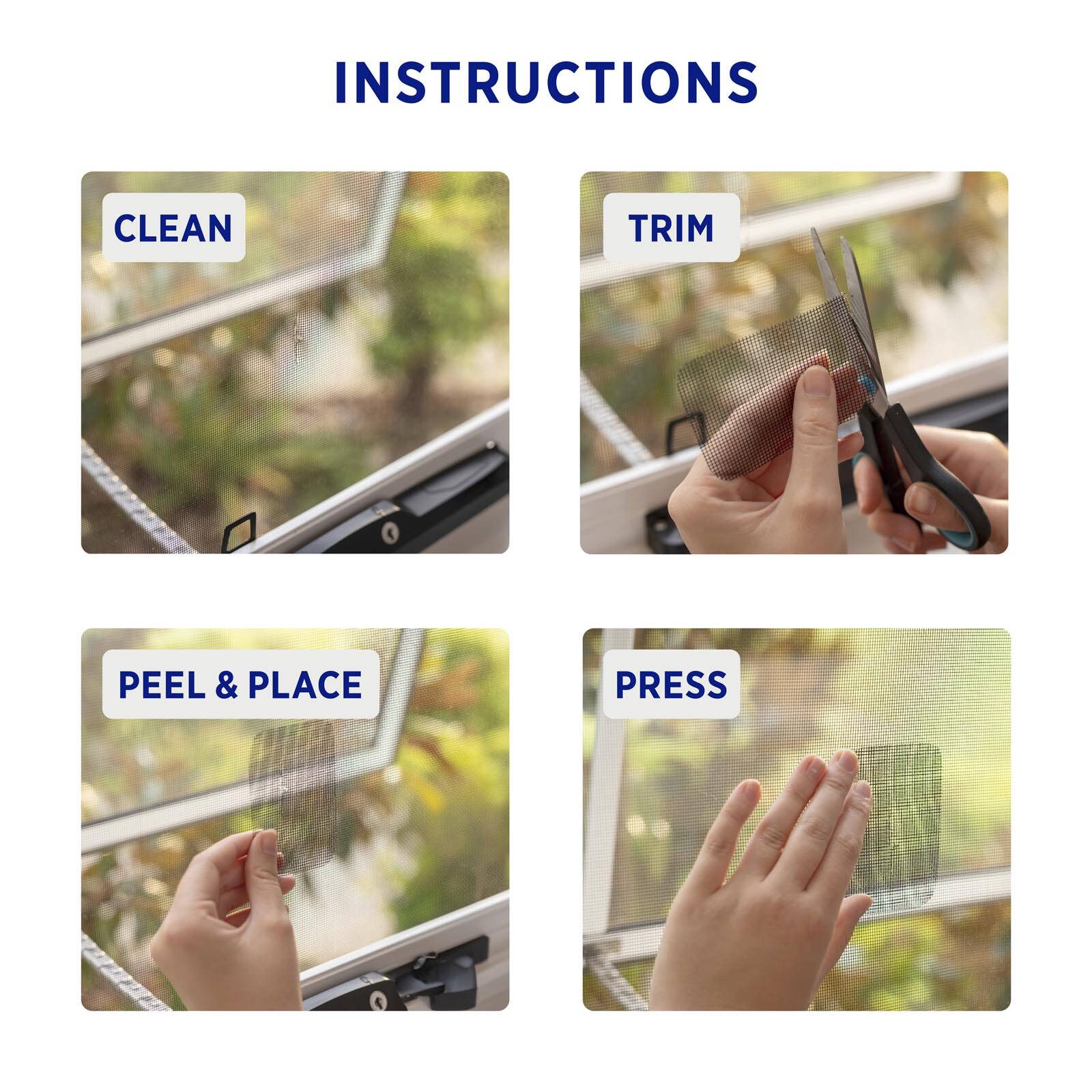 INSTRUCTIONS

CLEAN

TRIM

PEEL & PLACE

PRESS