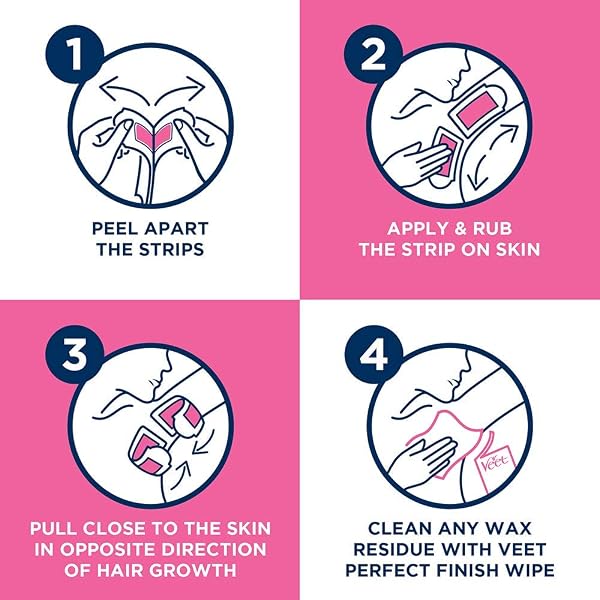 1

PEEL APART THE STRIPS

2

APPLY & RUB THE STRIP ON SKIN

3

PULL CLOSE TO THE SKIN IN OPPOSITE DIRECTION OF HAIR GROWTH

4

Veet

CLEAN ANY WAX RESIDUE WITH VEET PERFECT FINISH WIPE